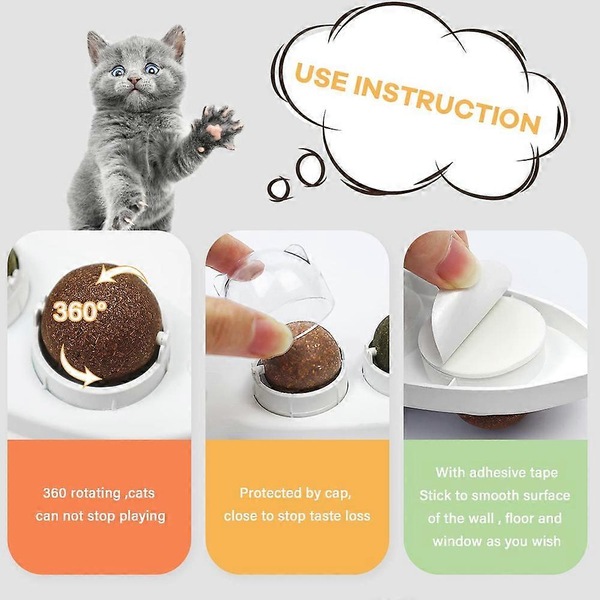 USE INSTRUCTION

360°

360 rotating ,cats can not stop playing

Protected by cap, close to stop taste loss

With adhesive tape Stick to smooth surface of the wall , floor and window as you wish