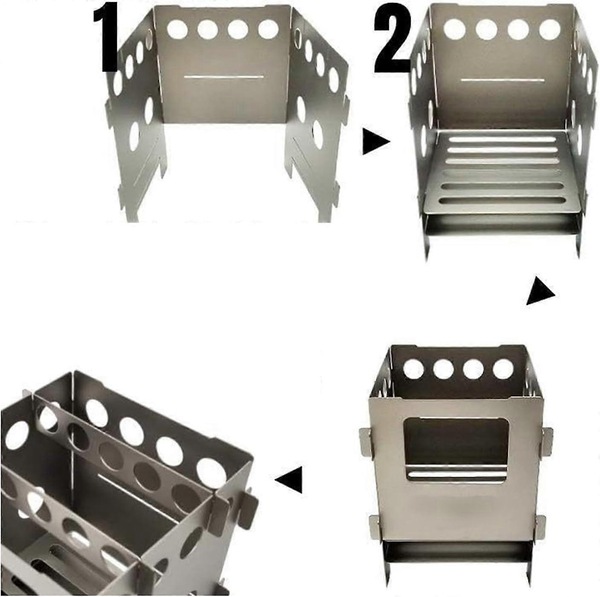 1

2