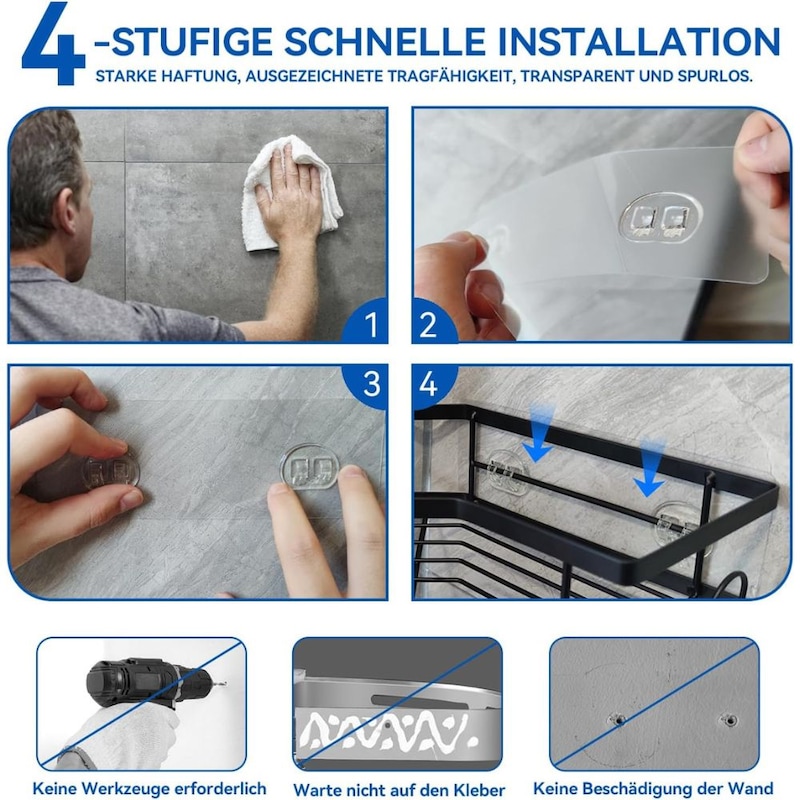 4-STUFIGE SCHNELLE INSTALLATION
STARKE HAFTUNG, AUSGEZEICHNETE TRAGFÄHIGKEIT, TRANSPARENT UND SPURLOS.

1

2

3

4

Keine Werkzeuge erforderlich

Warte nicht auf den Kleber

Keine Beschädigung der Wand