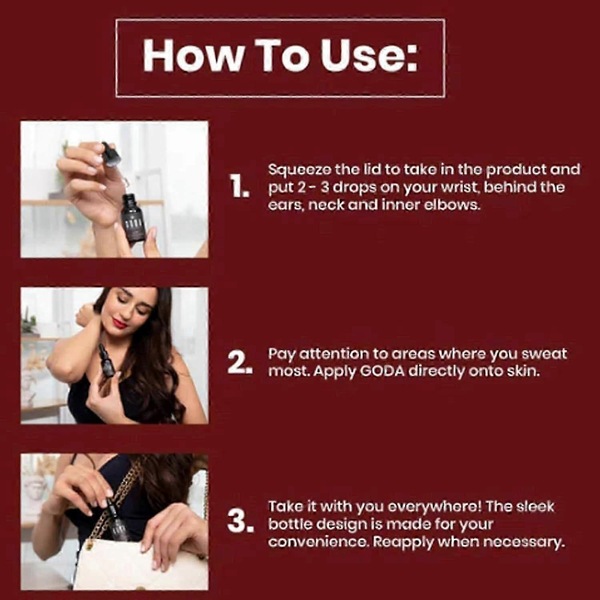 How To Use:

1. Squeeze the lid to take in the product and put 2 - 3 drops on your wrist, behind the ears, neck and inner elbows.

2. Pay attention to areas where you sweat most. Apply GODA directly onto skin.

3. Take it with you everywhere! The sleek bottle design is made for your convenience. Reapply when necessary.