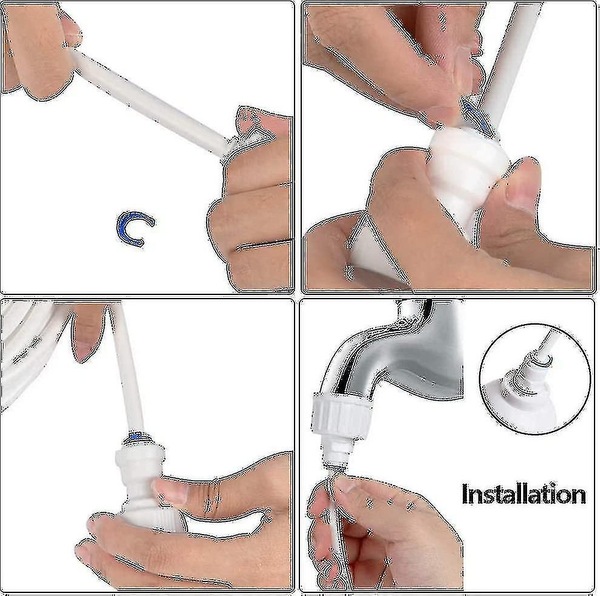 Installation