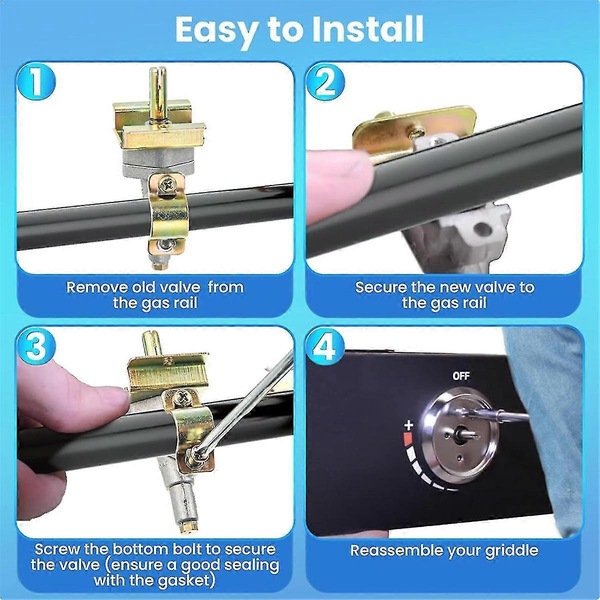 Easy to Install

1

Remove old valve from the gas rail

2

Secure the new valve to the gas rail

3

Screw the bottom bolt to secure the valve (ensure a good sealing with the gasket)

4

OFF

+

Reassemble your griddle