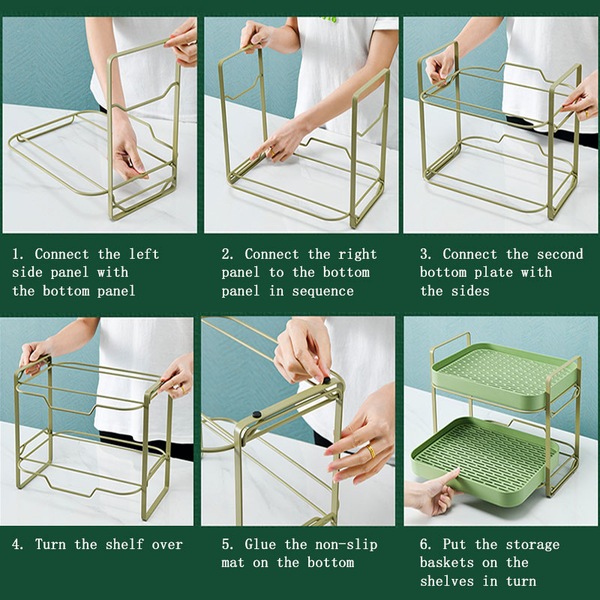 1. Connect the left side panel with the bottom panel

2. Connect the right panel to the bottom panel in sequence

3. Connect the second bottom plate with the sides

4. Turn the shelf over

5. Glue the non-slip mat on the bottom

6. Put the storage baskets on the shelves in turn