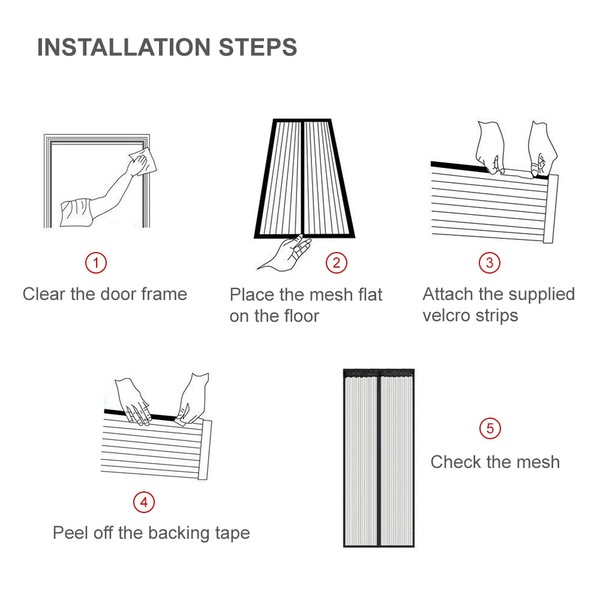 INSTALLATION STEPS

1
Clear the door frame

2
Place the mesh flat on the floor

3
Attach the supplied velcro strips

4
Peel off the backing tape

5
Check the mesh