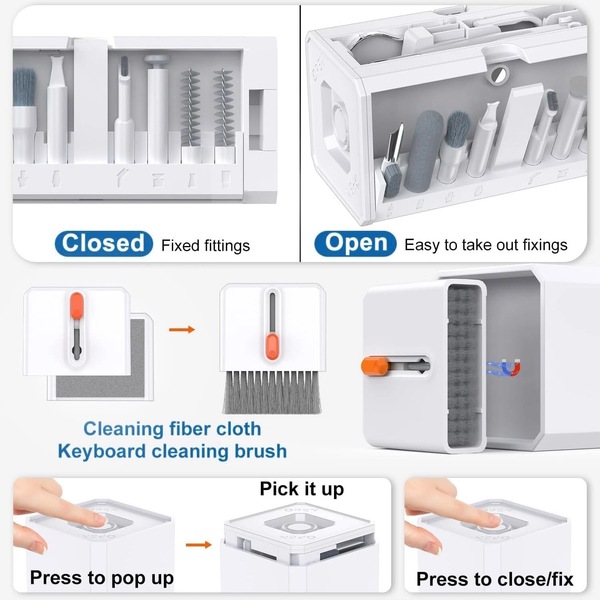 Closed Fixed fittings

Open Easy to take out fixings

Cleaning fiber cloth
Keyboard cleaning brush

Pick it up

Press to pop up

Press to close/fix