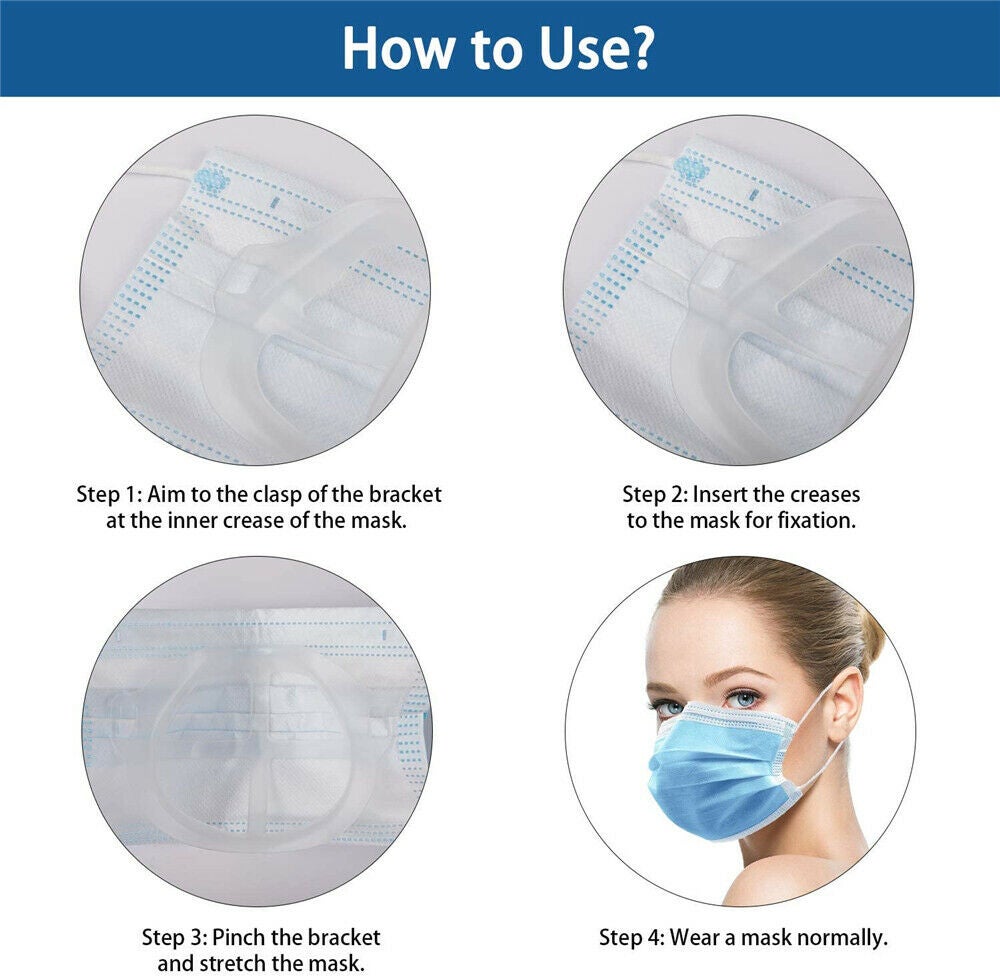 How to Use?

Step 1: Aim to the clasp of the bracket at the inner crease of the mask.

Step 2: Insert the creases to the mask for fixation.

Step 3: Pinch the bracket and stretch the mask.

Step 4: Wear a mask normally.