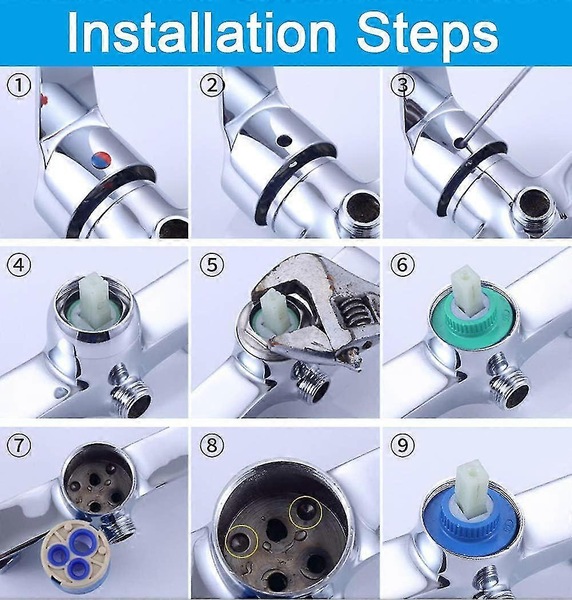 Installation Steps

①

②

③

④

⑤

⑥

⑦

⑧

⑨