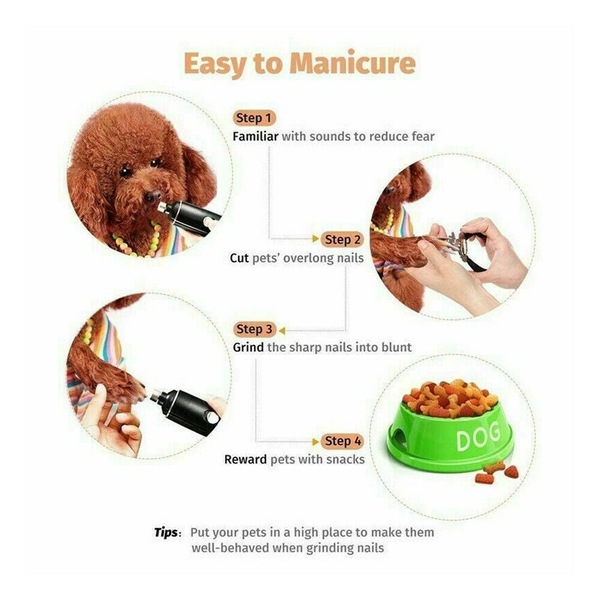 Easy to Manicure

Step 1
Familiar with sounds to reduce fear

Step 2
Cut pets' overlong nails

Step 3
Grind the sharp nails into blunt

Step 4
Reward pets with snacks

DOG

Tips: Put your pets in a high place to make them well-behaved when grinding nails