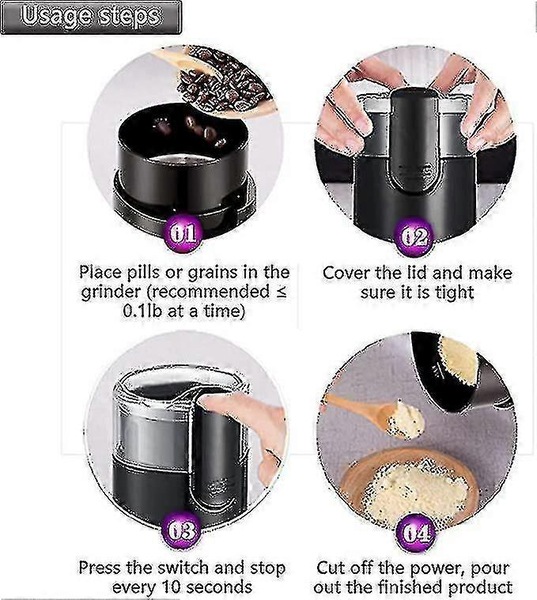 Usage steps

01

Place pills or grains in the grinder (recommended ≤ 0.1lb at a time)

02

Cover the lid and make sure it is tight

03

Press the switch and stop every 10 seconds

04

Cut off the power, pour out the finished product