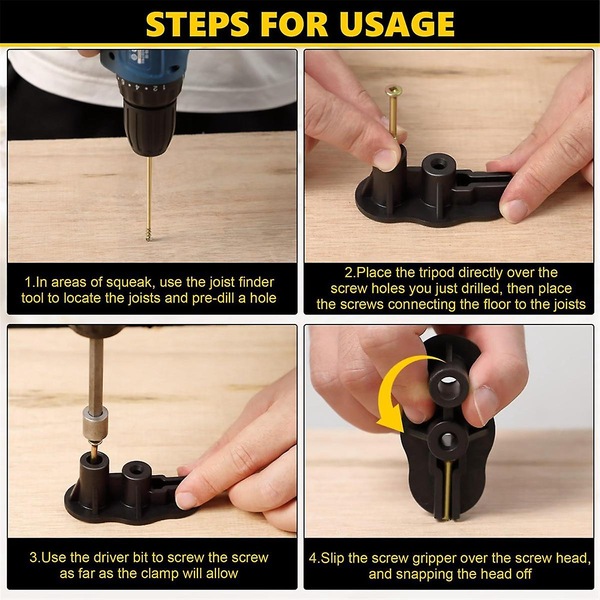 STEPS FOR USAGE

1.In areas of squeak, use the joist finder tool to locate the joists and pre-dill a hole

2.Place the tripod directly over the screw holes you just drilled, then place the screws connecting the floor to the joists

3.Use the driver bit to screw the screw as far as the clamp will allow

4.Slip the screw gripper over the screw head, and snapping the head off