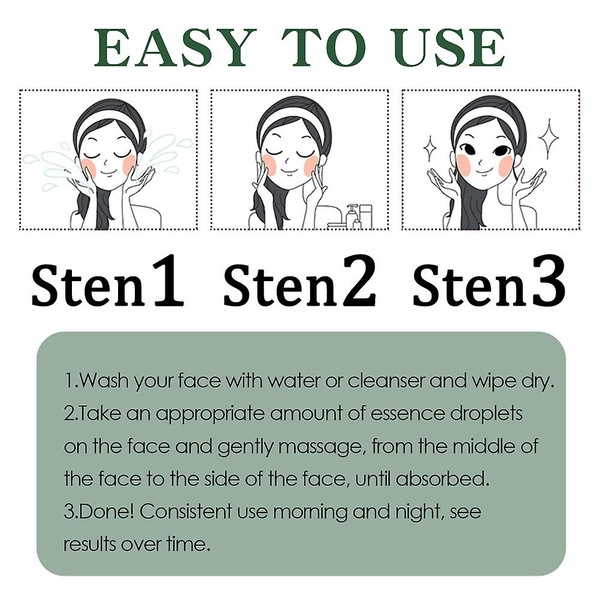 EASY TO USE

Sten1 Sten2 Sten3

1.Wash your face with water or cleanser and wipe dry.
2.Take an appropriate amount of essence droplets on the face and gently massage, from the middle of the face to the side of the face, until absorbed.
3.Done! Consistent use morning and night, see results over time.