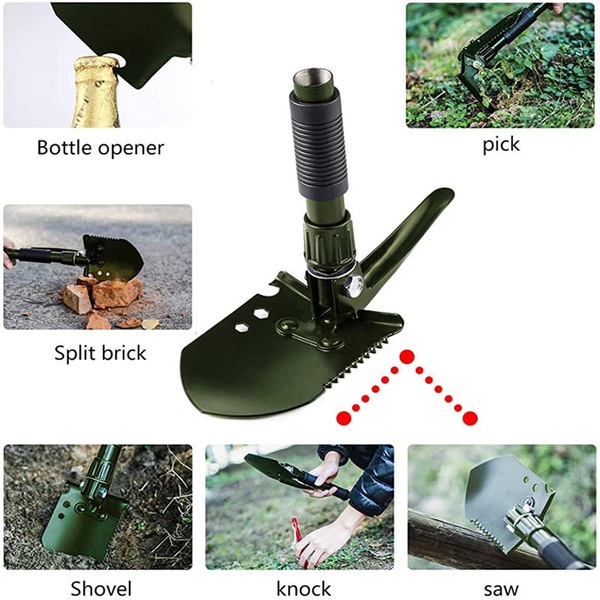 Bottle opener

pick

Split brick

Shovel

knock

saw