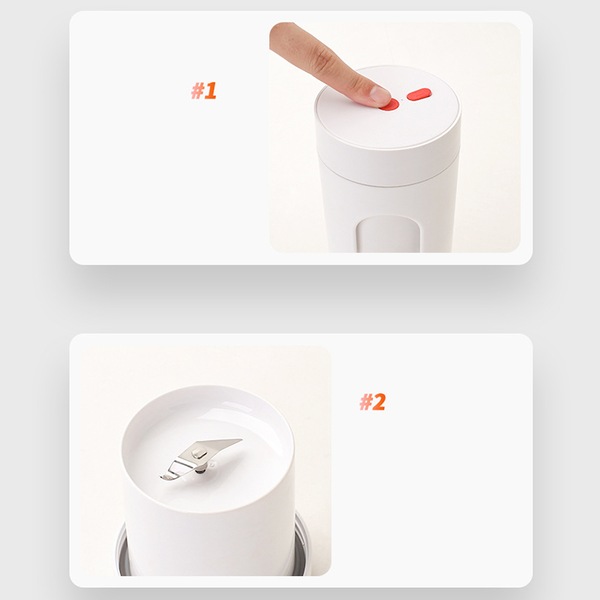 #1

#2