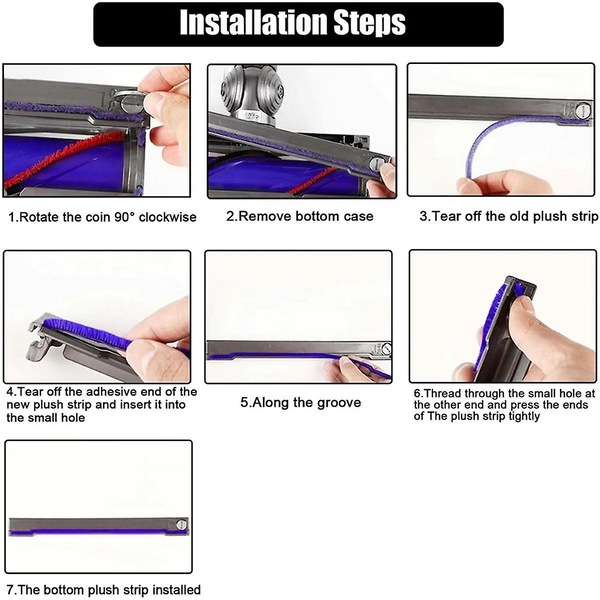 Installation Steps

1.Rotate the coin 90° clockwise

2.Remove bottom case

3.Tear off the old plush strip

4.Tear off the adhesive end of the new plush strip and insert it into the small hole

5.Along the groove

6.Thread through the small hole at the other end and press the ends of The plush strip tightly

7.The bottom plush strip installed