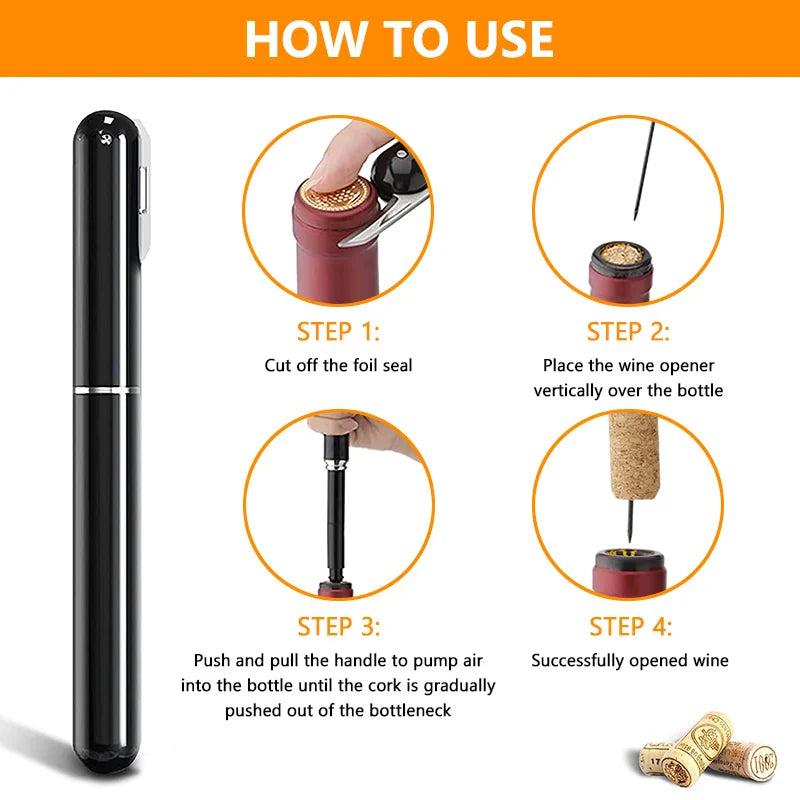 HOW TO USE

STEP 1:
Cut off the foil seal

STEP 2:
Place the wine opener vertically over the bottle

STEP 3:
Push and pull the handle to pump air into the bottle until the cork is gradually pushed out of the bottleneck

STEP 4:
Successfully opened wine