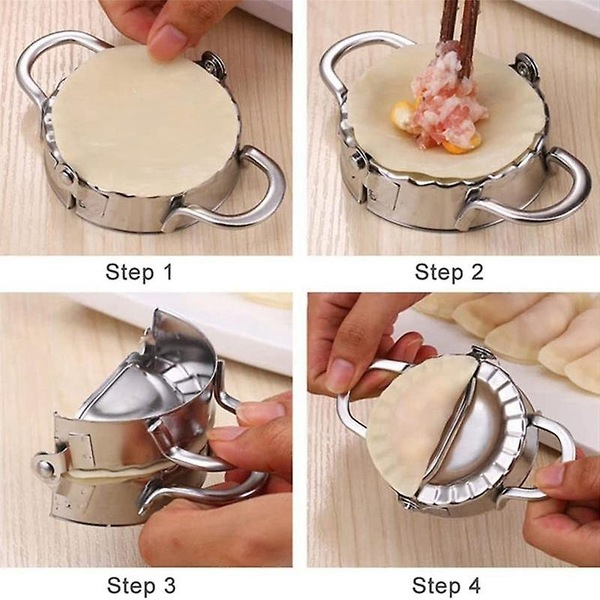 Step 1

Step 2

Step 3

Step 4