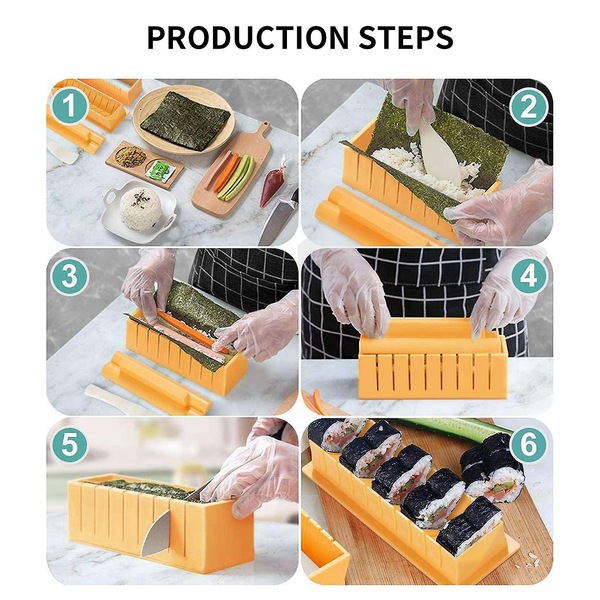 PRODUCTION STEPS

1

2

3

4

5

6