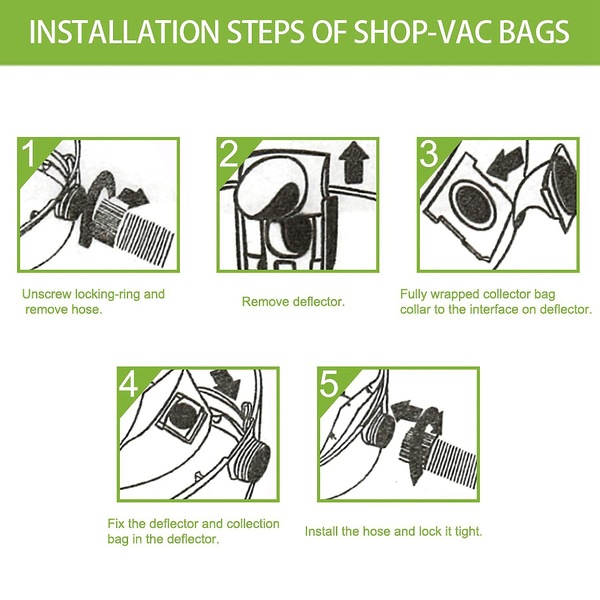 INSTALLATION STEPS OF SHOP-VAC BAGS

1

Unscrew locking-ring and remove hose.

2

Remove deflector.

3

Fully wrapped collector bag collar to the interface on deflector.

4

Fix the deflector and collection bag in the deflector.

5

Install the hose and lock it tight.