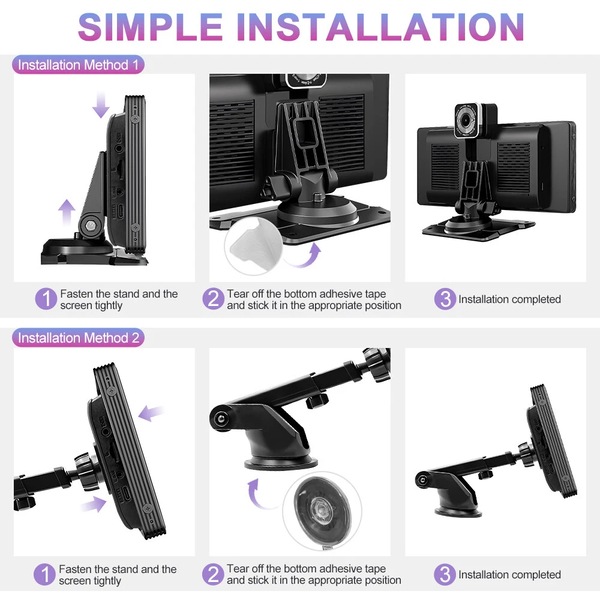 SIMPLE INSTALLATION

Installation Method 1

1 Fasten the stand and the screen tightly

2 Tear off the bottom adhesive tape and stick it in the appropriate position

3 Installation completed

Installation Method 2

1 Fasten the stand and the screen tightly

2 Tear off the bottom adhesive tape and stick it in the appropriate position

3 Installation completed