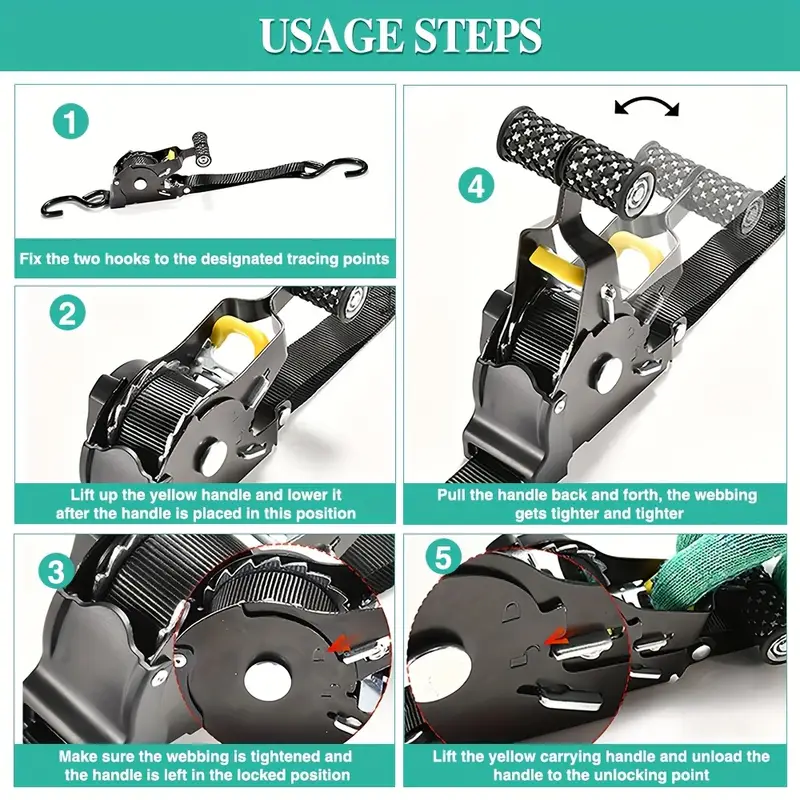 USAGE STEPS

1

Fix the two hooks to the designated tracing points

2

Lift up the yellow handle and lower it after the handle is placed in this position

3

Make sure the webbing is tightened and the handle is left in the locked position

4

Pull the handle back and forth, the webbing gets tighter and tighter

5

Lift the yellow carrying handle and unload the handle to the unlocking point