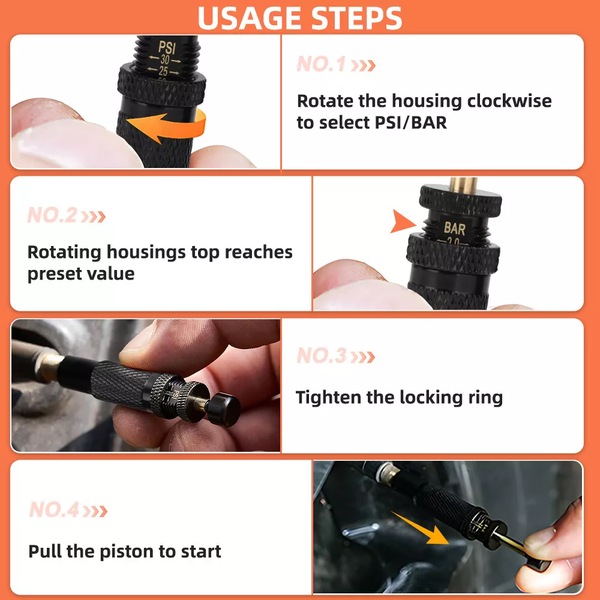 USAGE STEPS

PSI
30
25

NO.1 »»

Rotate the housing clockwise to select PSI/BAR

NO.2 »»

Rotating housings top reaches preset value

BAR
2.0

NO.3 »»

Tighten the locking ring

NO.4 »»

Pull the piston to start