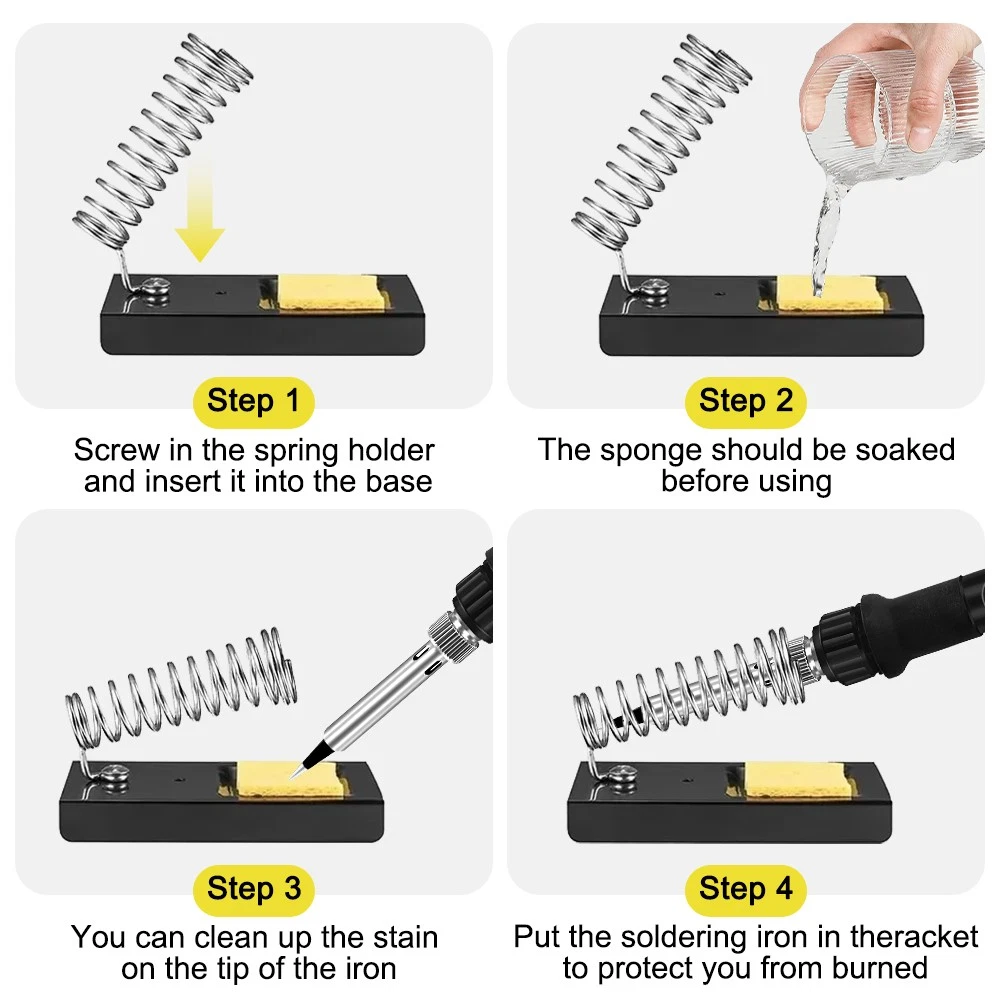 Step 1

Screw in the spring holder and insert it into the base

Step 2

The sponge should be soaked before using

Step 3

You can clean up the stain on the tip of the iron

Step 4

Put the soldering iron in theracket to protect you from burned