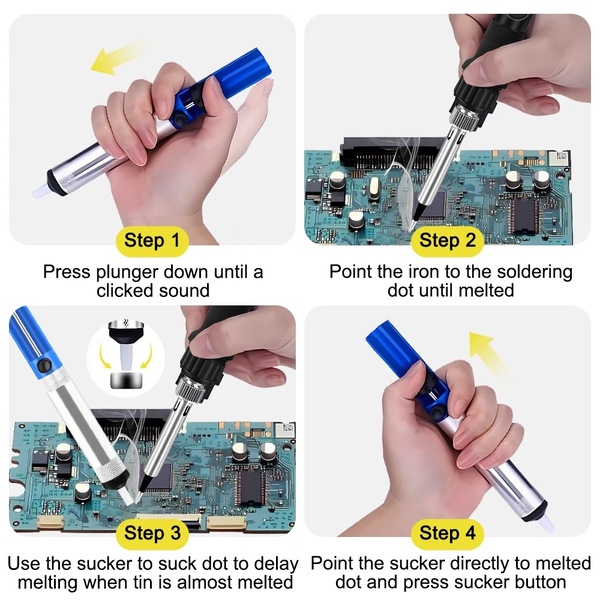 Step 1

Press plunger down until a clicked sound

Step 2

Point the iron to the soldering dot until melted

Step 3

Use the sucker to suck dot to delay melting when tin is almost melted

Step 4

Point the sucker directly to melted dot and press sucker button