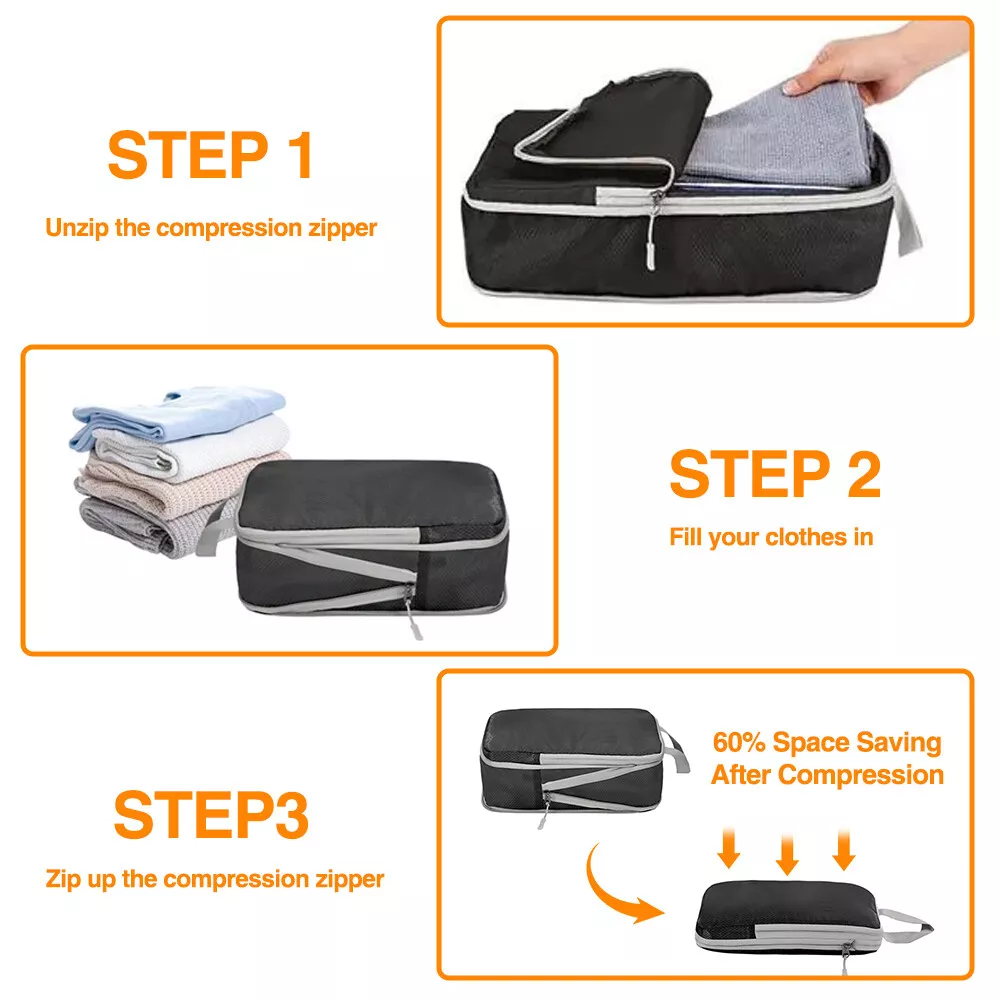 STEP 1

Unzip the compression zipper

STEP 2

Fill your clothes in

STEP3

Zip up the compression zipper

60% Space Saving After Compression