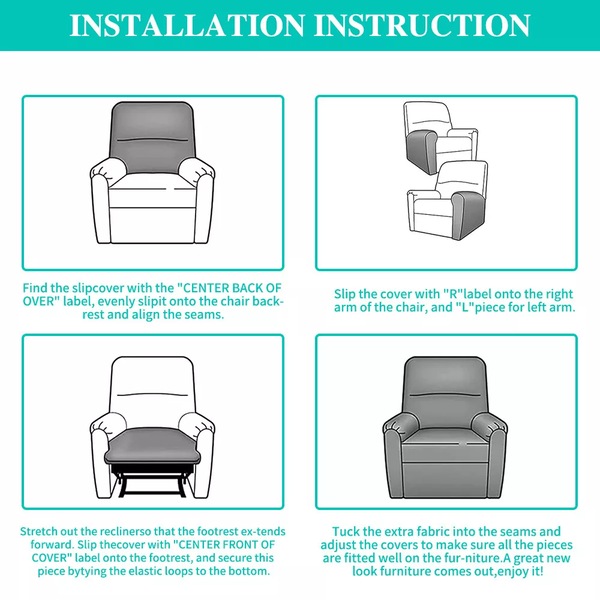 INSTALLATION INSTRUCTION

Find the slipcover with the "CENTER BACK OF OVER" label, evenly slipit onto the chair backrest and align the seams.

Slip the cover with "R"label onto the right arm of the chair, and "L"piece for left arm.

Stretch out the reclinerso that the footrest ex-tends forward. Slip thecover with "CENTER FRONT OF COVER" label onto the footrest, and secure this piece bytying the elastic loops to the bottom.

Tuck the extra fabric into the seams and adjust the covers to make sure all the pieces are fitted well on the fur-niture.A great new look furniture comes out,enjoy it!