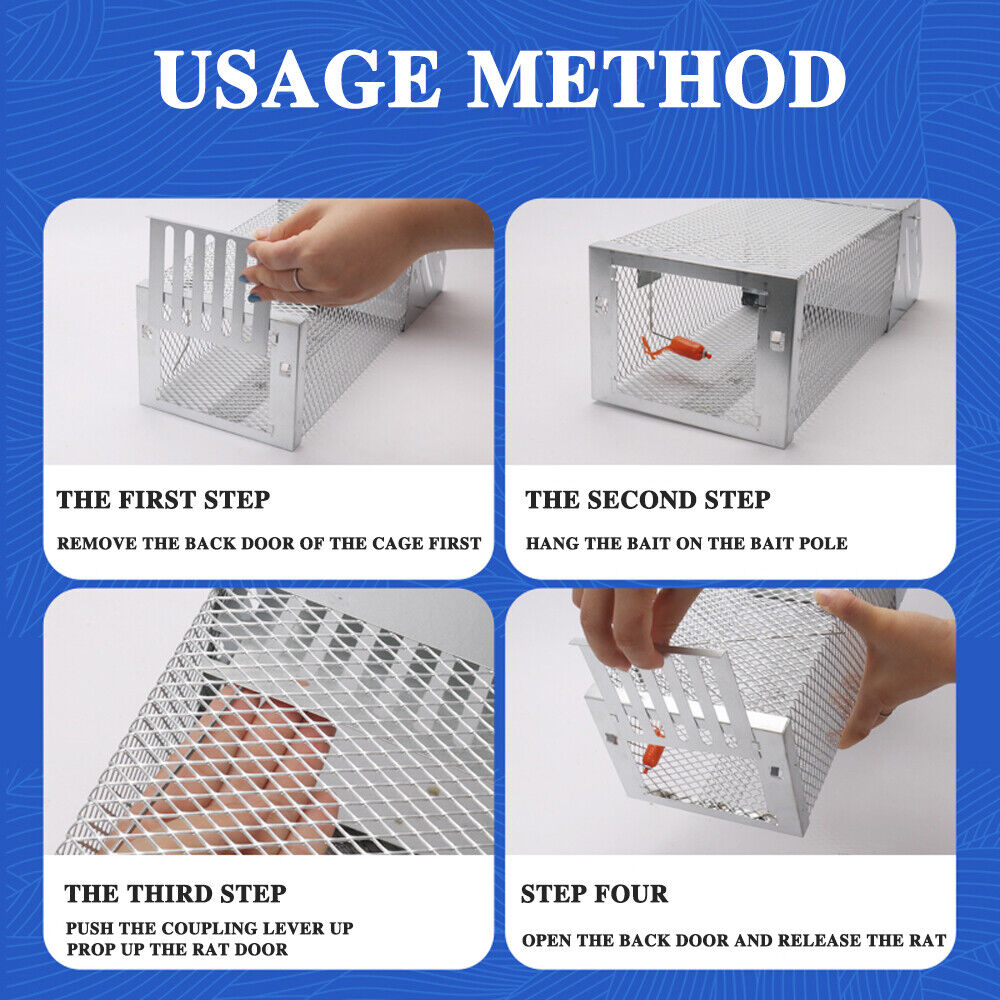 USAGE METHOD

THE FIRST STEP

REMOVE THE BACK DOOR OF THE CAGE FIRST

THE SECOND STEP

HANG THE BAIT ON THE BAIT POLE

THE THIRD STEP

PUSH THE COUPLING LEVER UP
PROP UP THE RAT DOOR

STEP FOUR

OPEN THE BACK DOOR AND RELEASE THE RAT