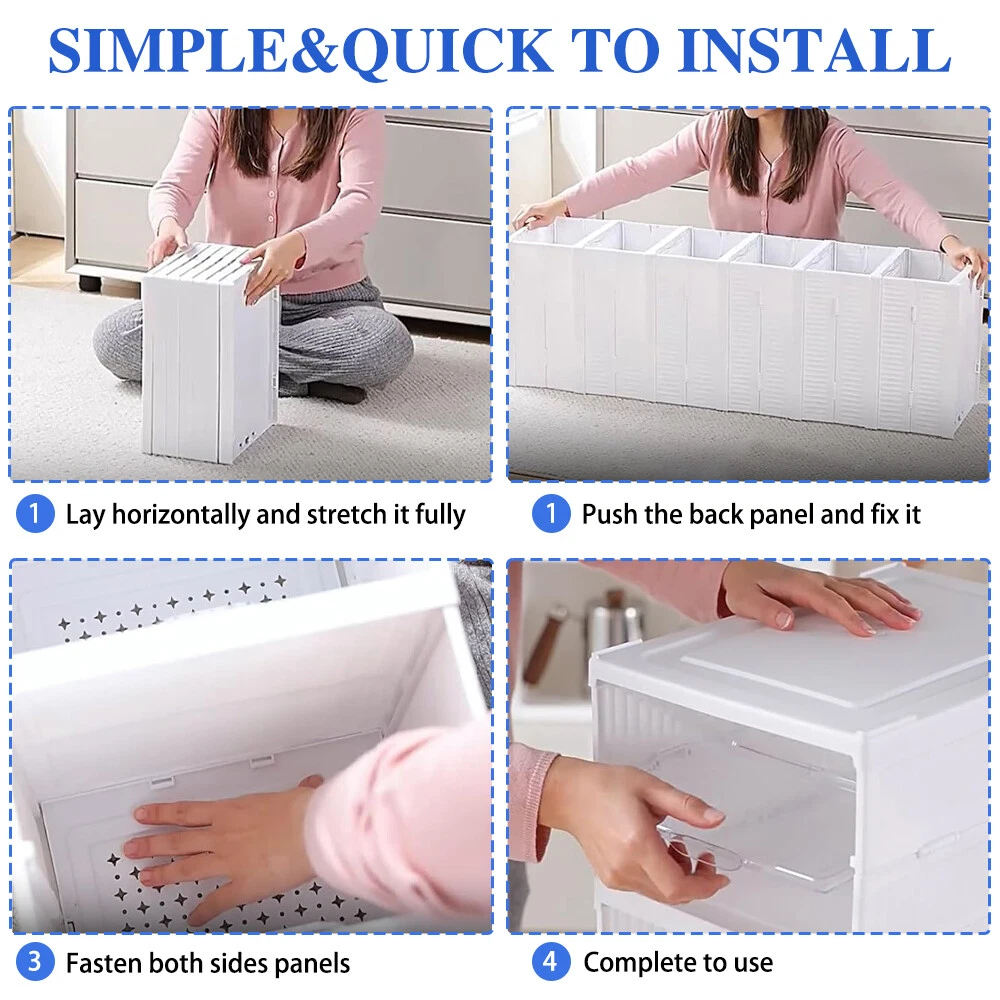 SIMPLE&QUICK TO INSTALL

1 Lay horizontally and stretch it fully

1 Push the back panel and fix it

3 Fasten both sides panels

4 Complete to use