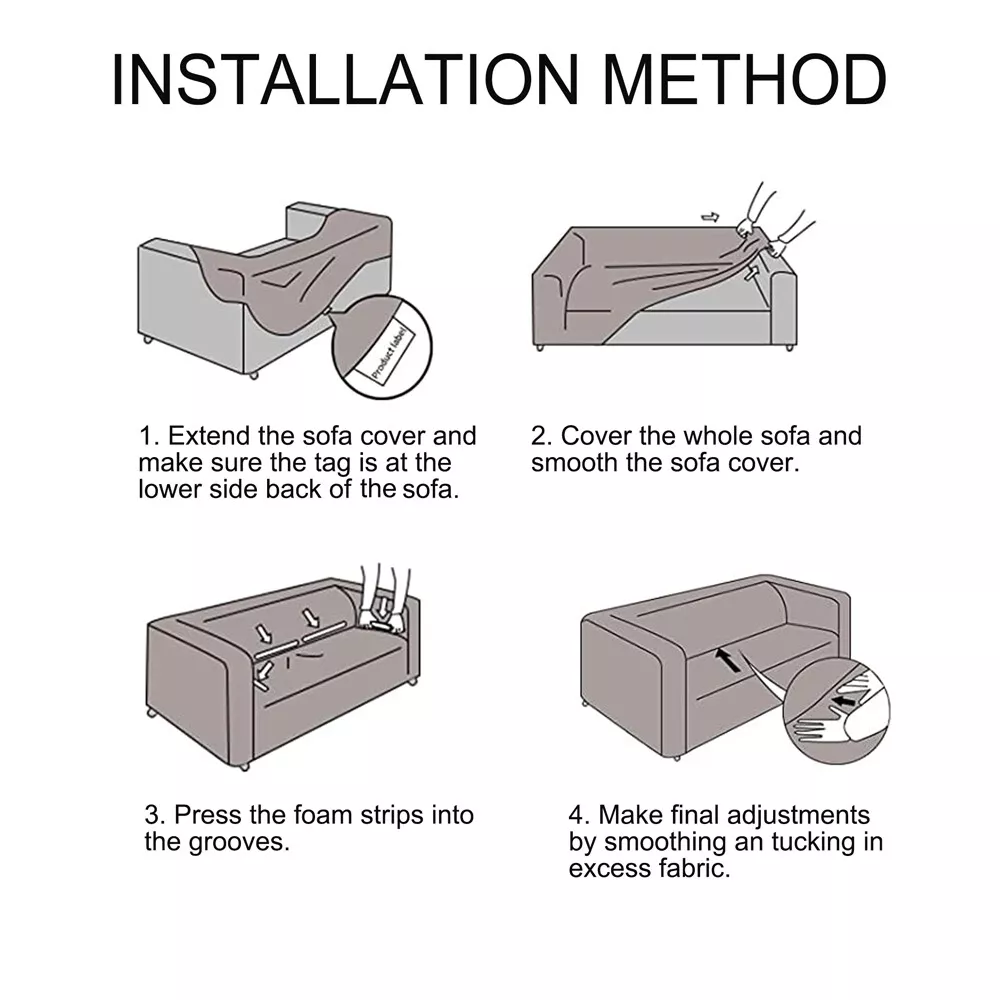 INSTALLATION METHOD

Product label

1. Extend the sofa cover and make sure the tag is at the lower side back of the sofa.

2. Cover the whole sofa and smooth the sofa cover.

3. Press the foam strips into the grooves.

4. Make final adjustments by smoothing an tucking in excess fabric.