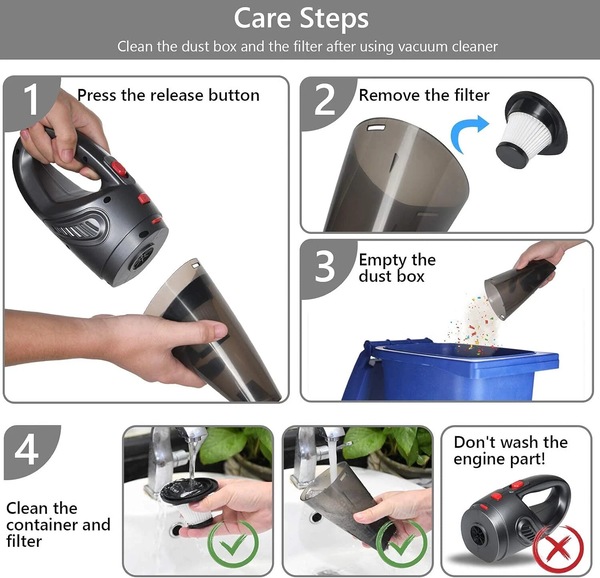 Care Steps

Clean the dust box and the filter after using vacuum cleaner

1 Press the release button

2 Remove the filter

3 Empty the dust box

4

Clean the container and filter

Don't wash the engine part!