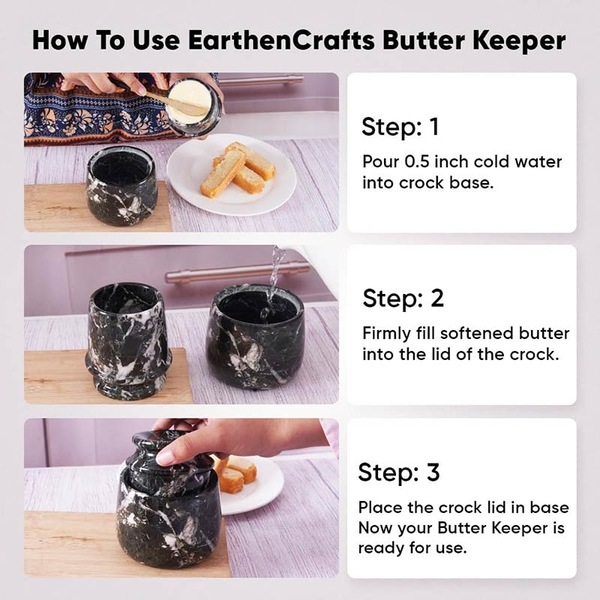 How To Use EarthenCrafts Butter Keeper

Step: 1

Pour 0.5 inch cold water into crock base.

Step: 2

Firmly fill softened butter into the lid of the crock.

Step: 3

Place the crock lid in base Now your Butter Keeper is ready for use.