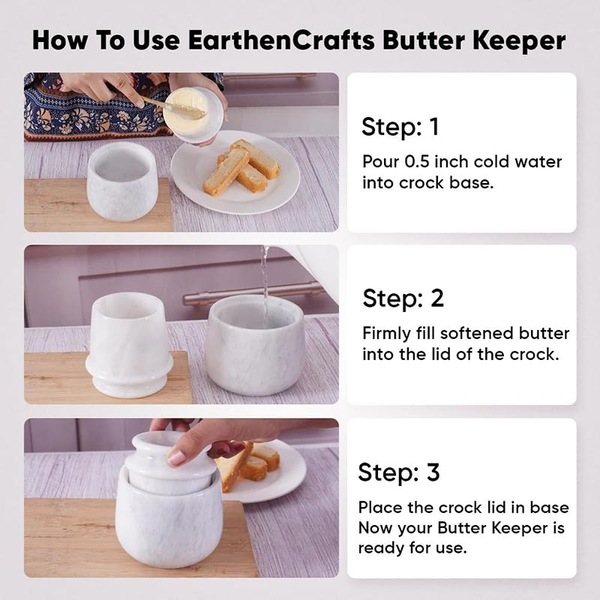 How To Use EarthenCrafts Butter Keeper

Step: 1

Pour 0.5 inch cold water into crock base.

Step: 2

Firmly fill softened butter into the lid of the crock.

Step: 3

Place the crock lid in base Now your Butter Keeper is ready for use.