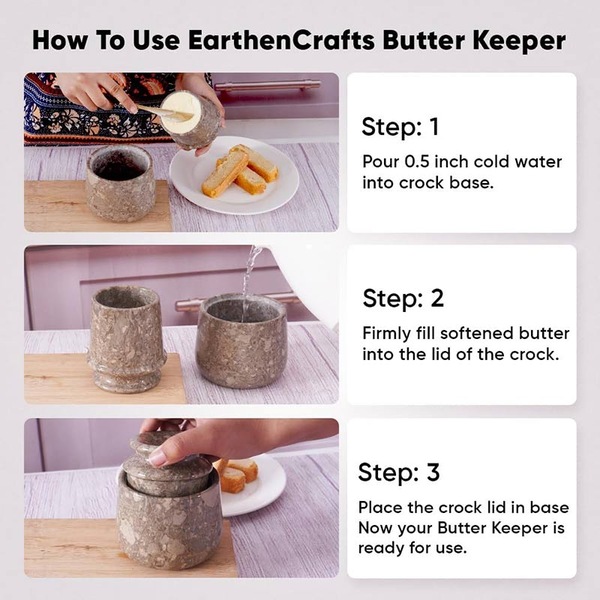 How To Use EarthenCrafts Butter Keeper

Step: 1

Pour 0.5 inch cold water into crock base.

Step: 2

Firmly fill softened butter into the lid of the crock.

Step: 3

Place the crock lid in base Now your Butter Keeper is ready for use.