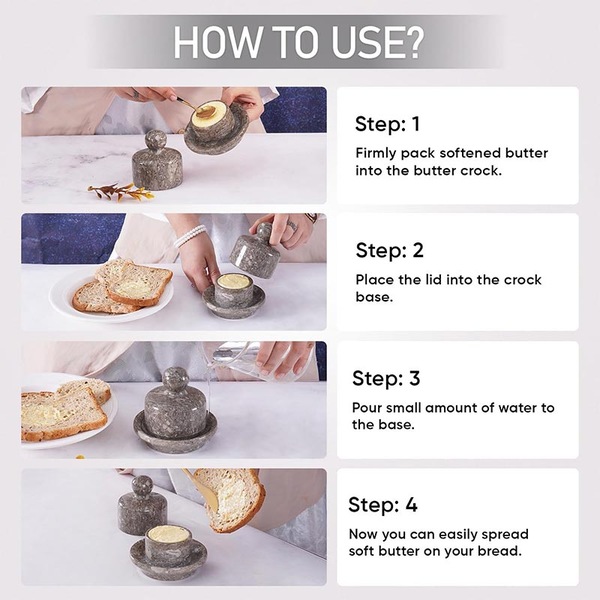 HOW TO USE?

Step: 1

Firmly pack softened butter into the butter crock.

Step: 2

Place the lid into the crock base.

Step: 3

Pour small amount of water to the base.

Step: 4

Now you can easily spread soft butter on your bread.