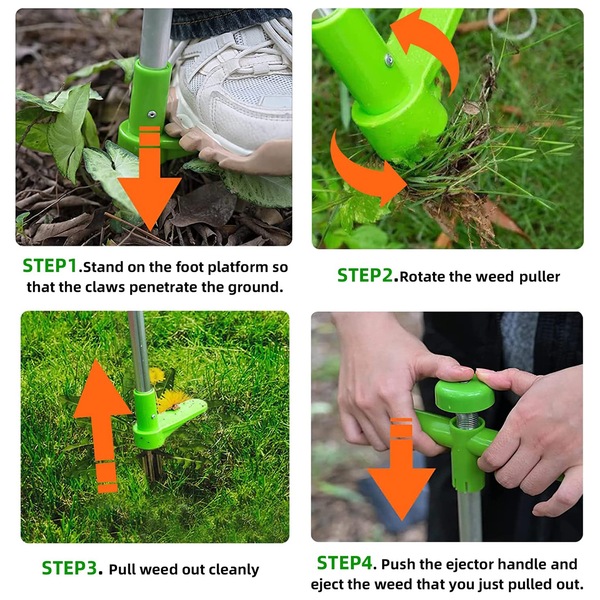 STEP1.Stand on the foot platform so that the claws penetrate the ground.

STEP2.Rotate the weed puller

STEP3. Pull weed out cleanly

STEP4. Push the ejector handle and eject the weed that you just pulled out.