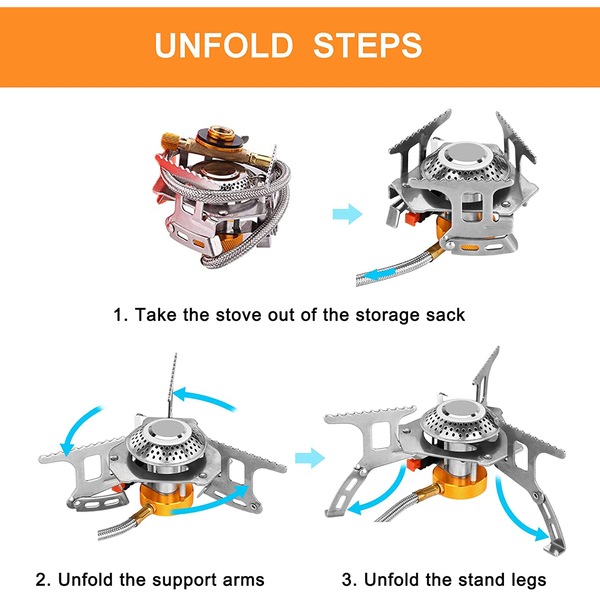 UNFOLD STEPS

1. Take the stove out of the storage sack

2. Unfold the support arms

3. Unfold the stand legs