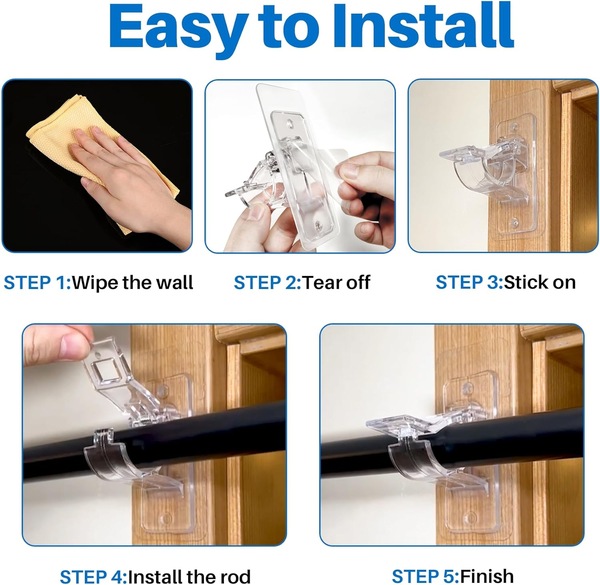 Easy to Install

STEP 1:Wipe the wall

STEP 2:Tear off

STEP 3:Stick on

STEP 4:Install the rod

STEP 5:Finish