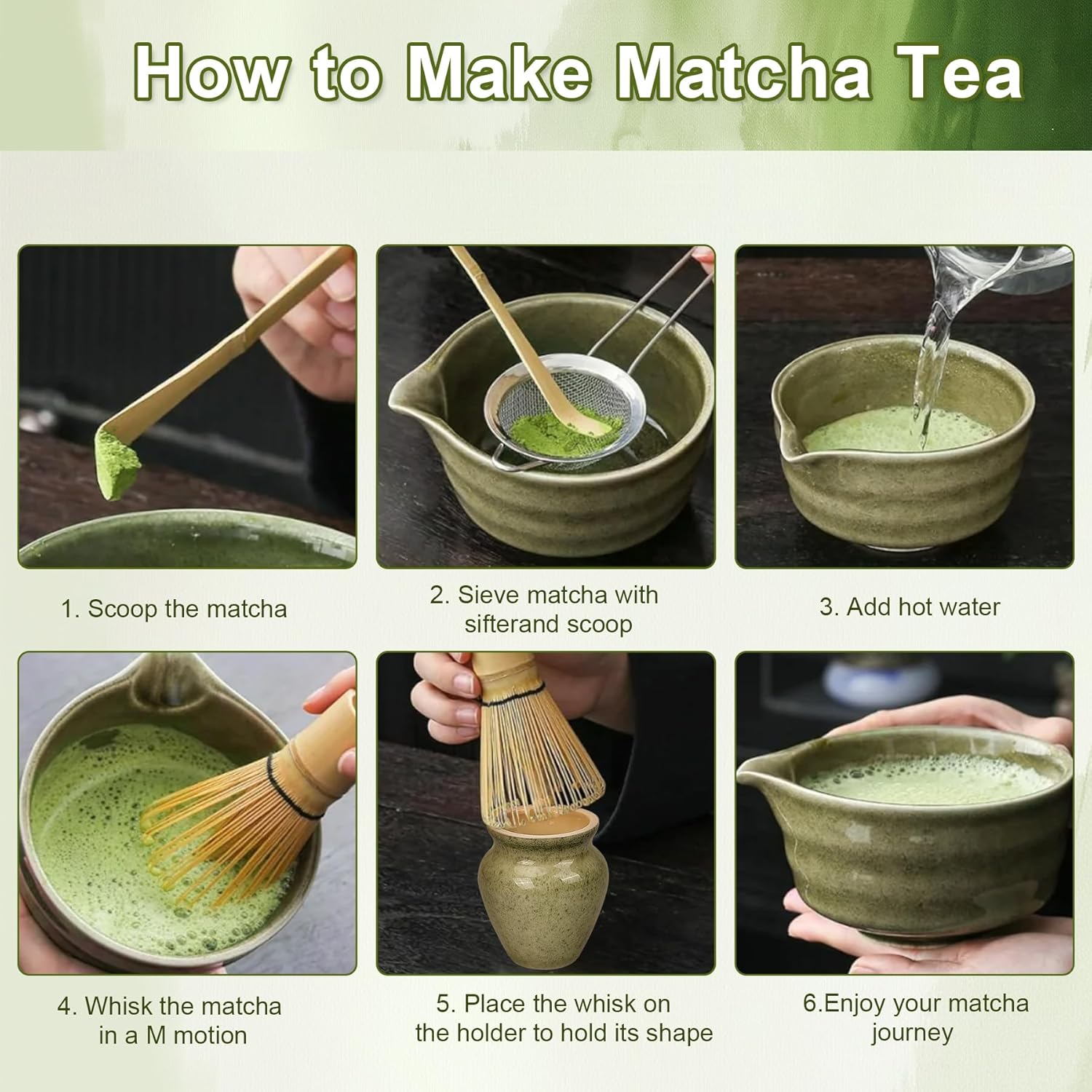 How to Make Matcha Tea

1. Scoop the matcha

2. Sieve matcha with sifterand scoop

3. Add hot water

4. Whisk the matcha in a M motion

5. Place the whisk on the holder to hold its shape

6.Enjoy your matcha journey