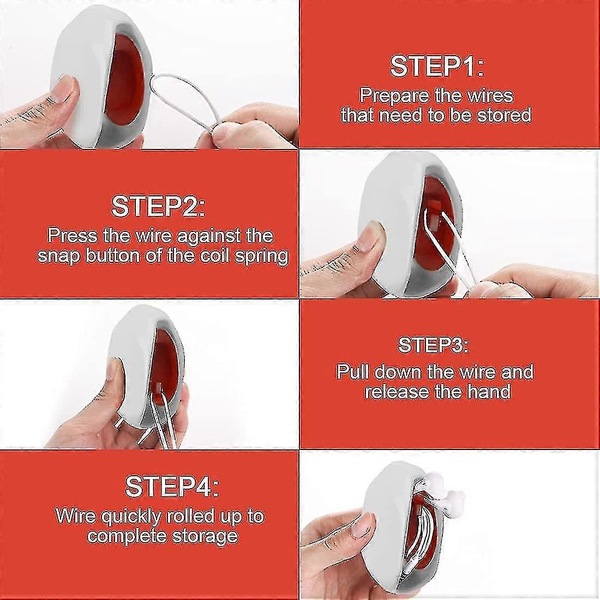 STEP1:
Prepare the wires that need to be stored

STEP2:
Press the wire against the snap button of the coil spring

STEP3:
Pull down the wire and release the hand

STEP4:
Wire quickly rolled up to complete storage