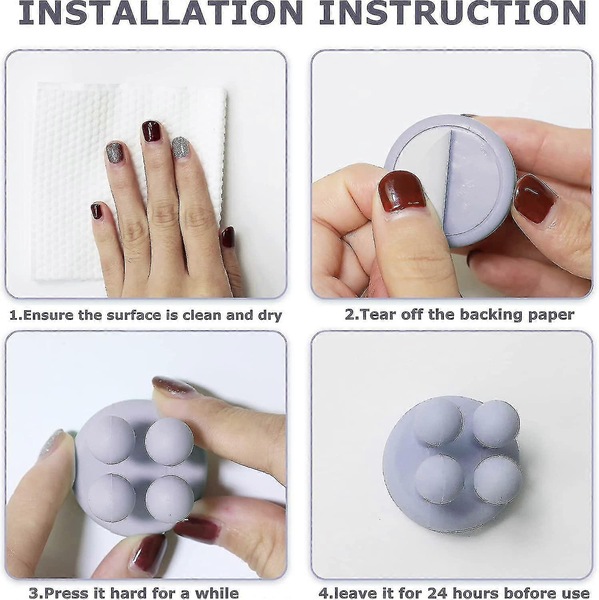 INSTALLATION INSTRUCTION

1.Ensure the surface is clean and dry

2.Tear off the backing paper

3.Press it hard for a while

4.leave it for 24 hours before use