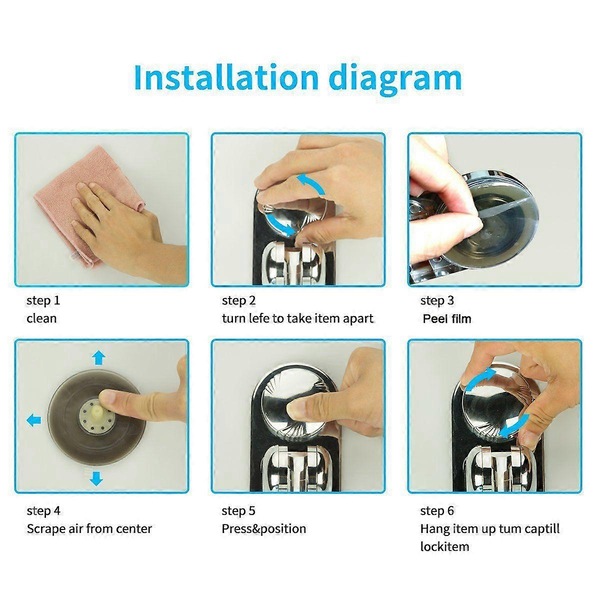 Installation diagram

step 1
clean

step 2
turn lefe to take item apart

step 3
Peel film

step 4
Scrape air from center

step 5
Press&position

step 6
Hang item up tum captill lockitem