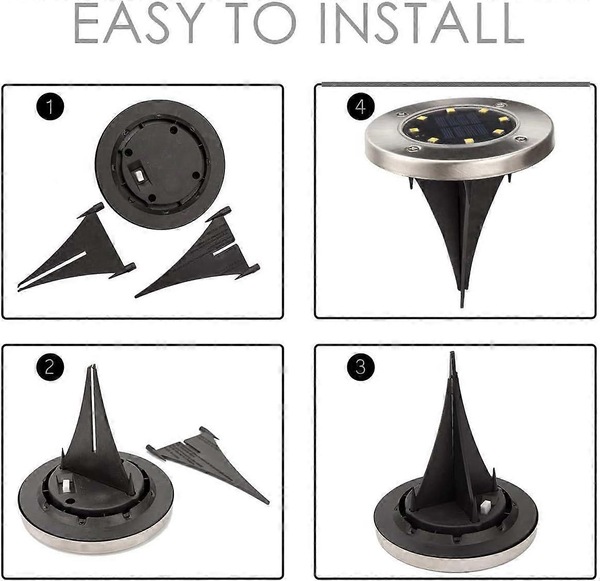 EASY TO INSTALL

1

4

2

3