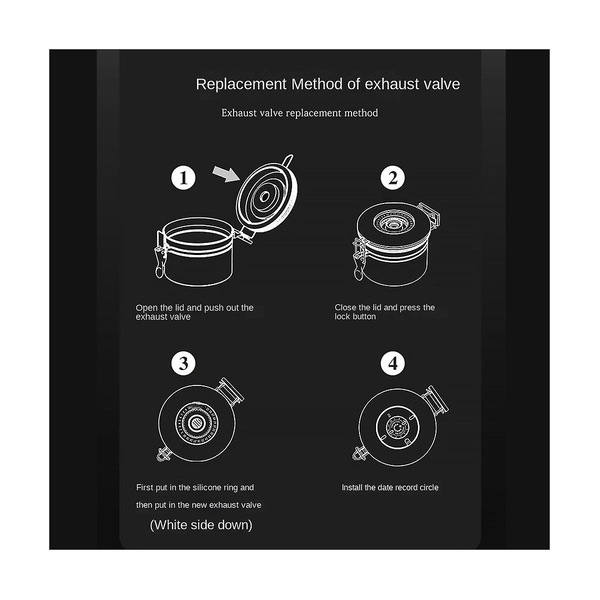 Replacement Method of exhaust valve

Exhaust valve replacement method

1

Open the lid and push out the exhaust valve

2

Close the lid and press the lock button

3

First put in the silicone ring and

then put in the new exhaust valve

(White side down)

4

Install the date record circle