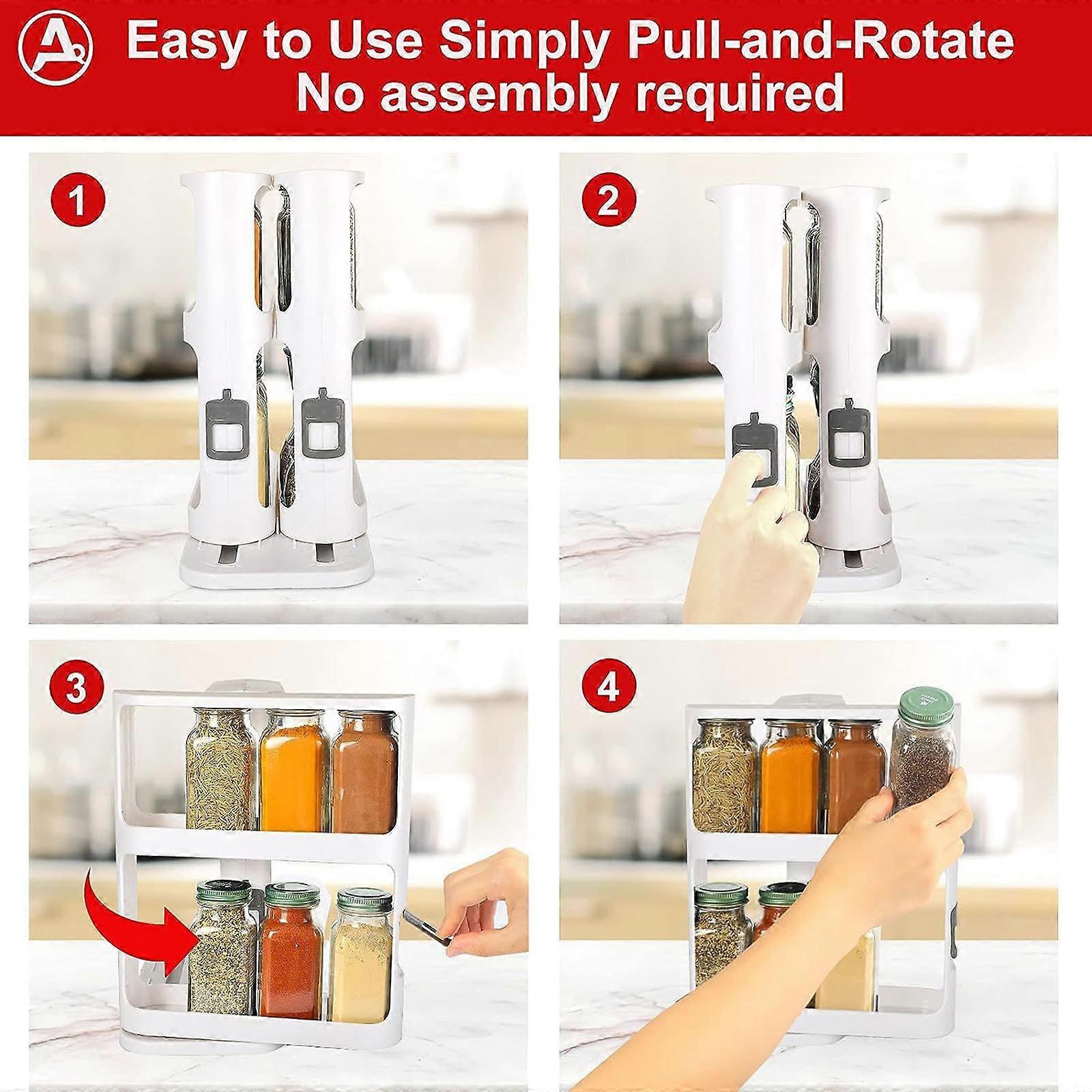 Easy to Use Simply Pull-and-Rotate
No assembly required

1

2

3

4