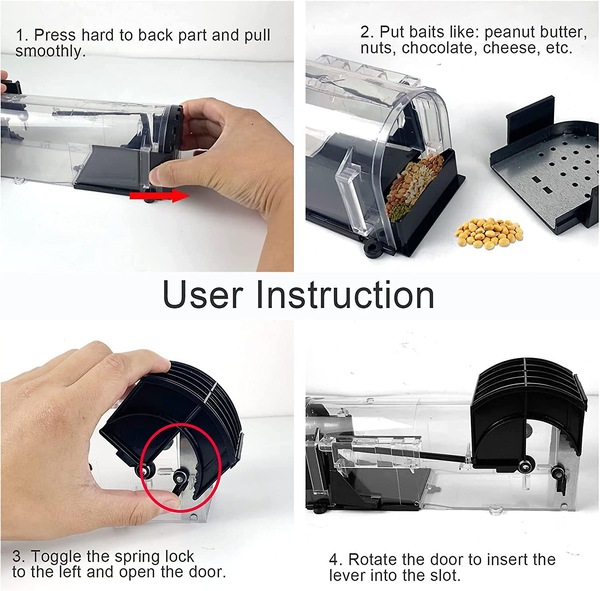 1. Press hard to back part and pull smoothly.

2. Put baits like: peanut butter, nuts, chocolate, cheese, etc.

User Instruction

3. Toggle the spring lock to the left and open the door.

4. Rotate the door to insert the lever into the slot.