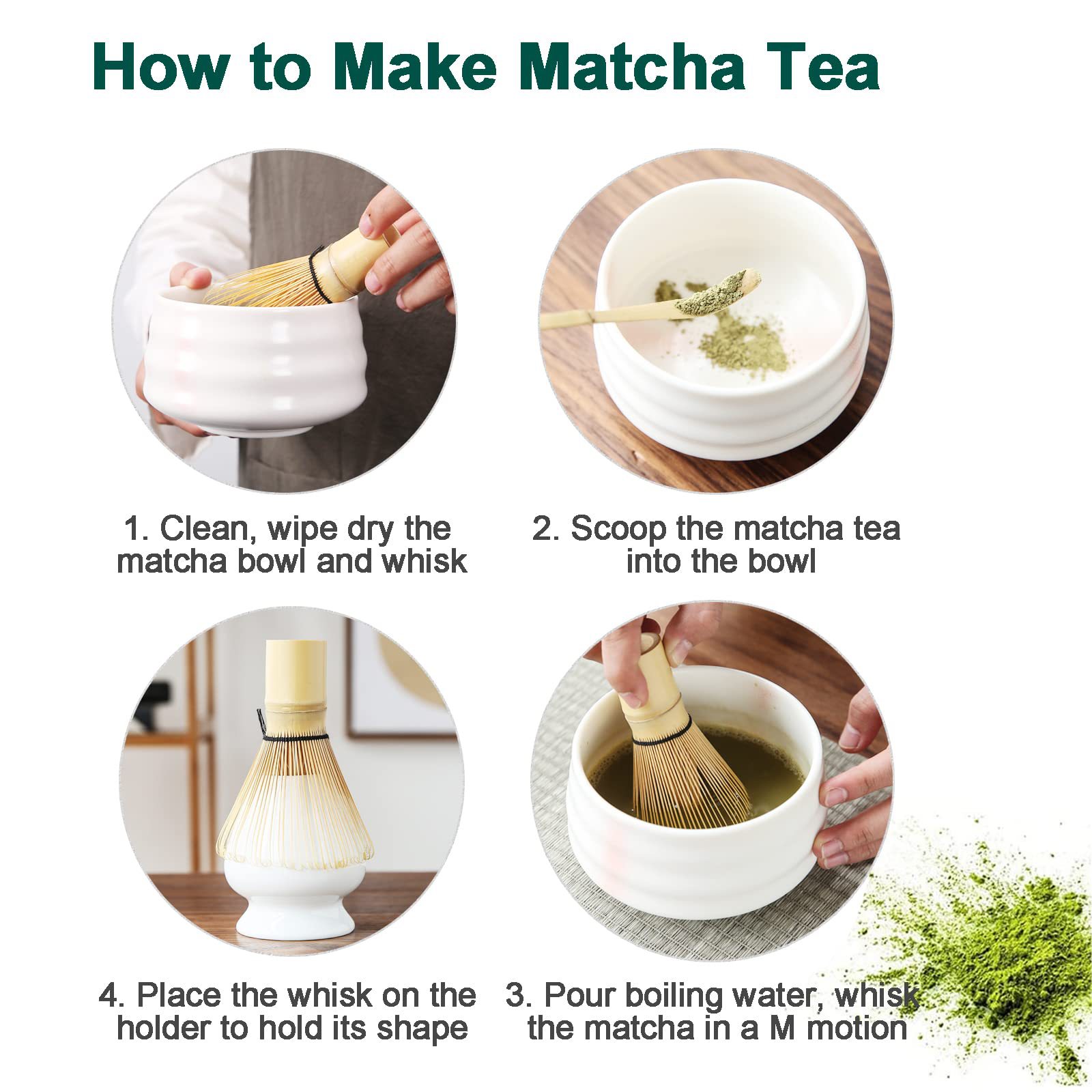 How to Make Matcha Tea

1. Clean, wipe dry the matcha bowl and whisk

2. Scoop the matcha tea into the bowl

4. Place the whisk on the holder to hold its shape

3. Pour boiling water, whisk the matcha in a M motion