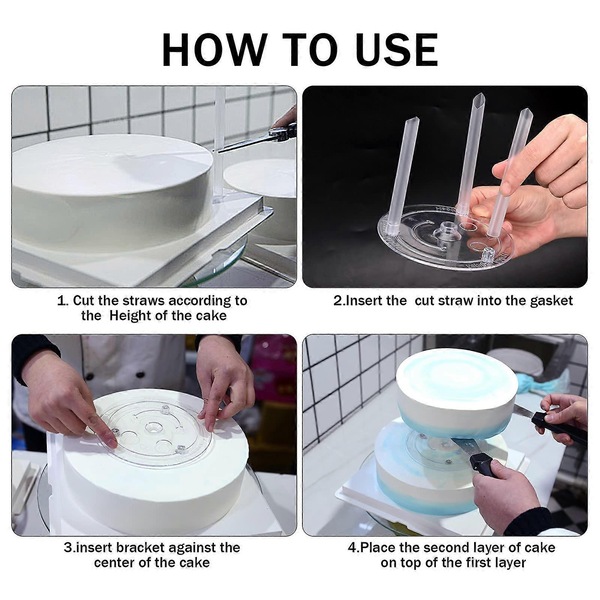 HOW TO USE

1. Cut the straws according to the Height of the cake

2.Insert the cut straw into the gasket

3.insert bracket against the center of the cake

4.Place the second layer of cake on top of the first layer